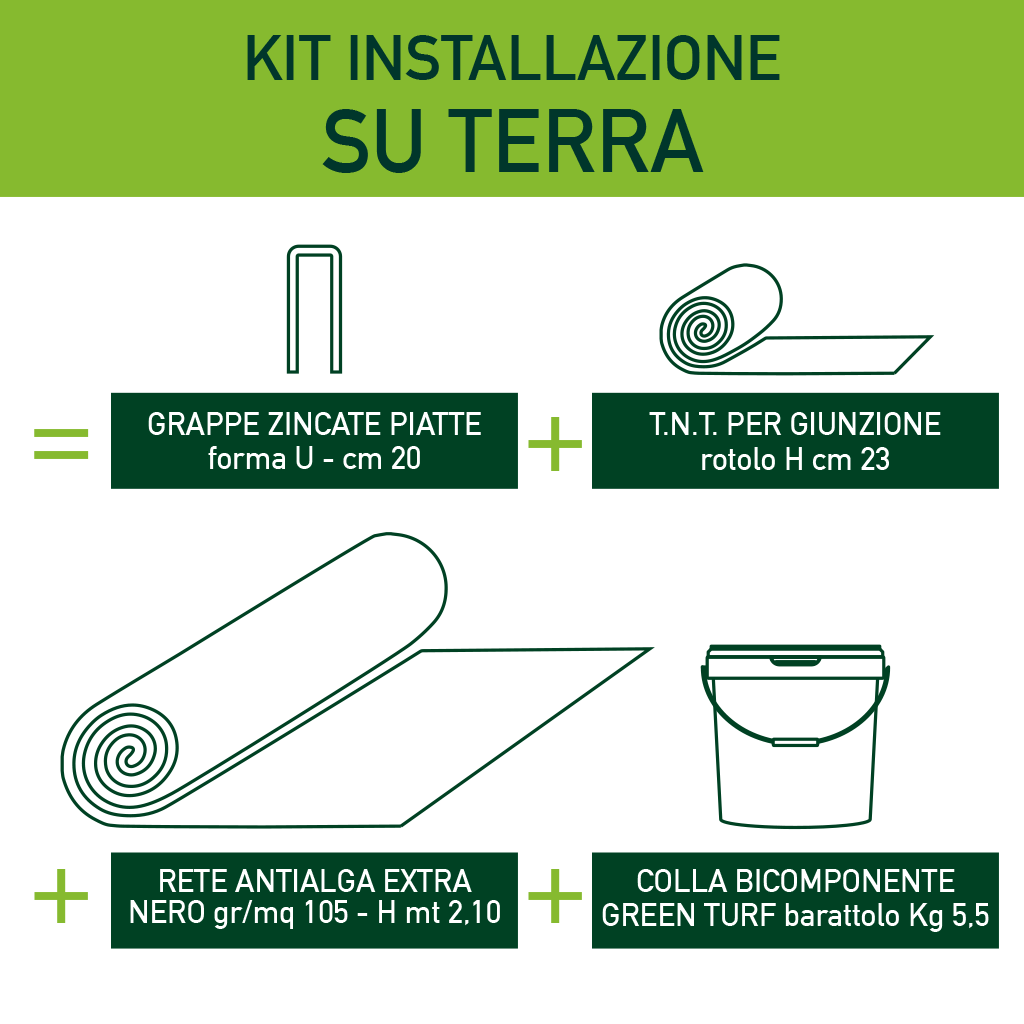 KIT INSTALLAZIONE
SU TERRA

=

GRAPPE ZINCATE PIATTE
forma U - cm 20

+

T.N.T. PER GIUNZIONE
rotolo H cm 23

+

RETE ANTIALGA EXTRA
NERO gr/mq 105 - H mt 2,10

+

COLLA BICOMPONENTE
GREEN TURF barattolo Kg 5,5