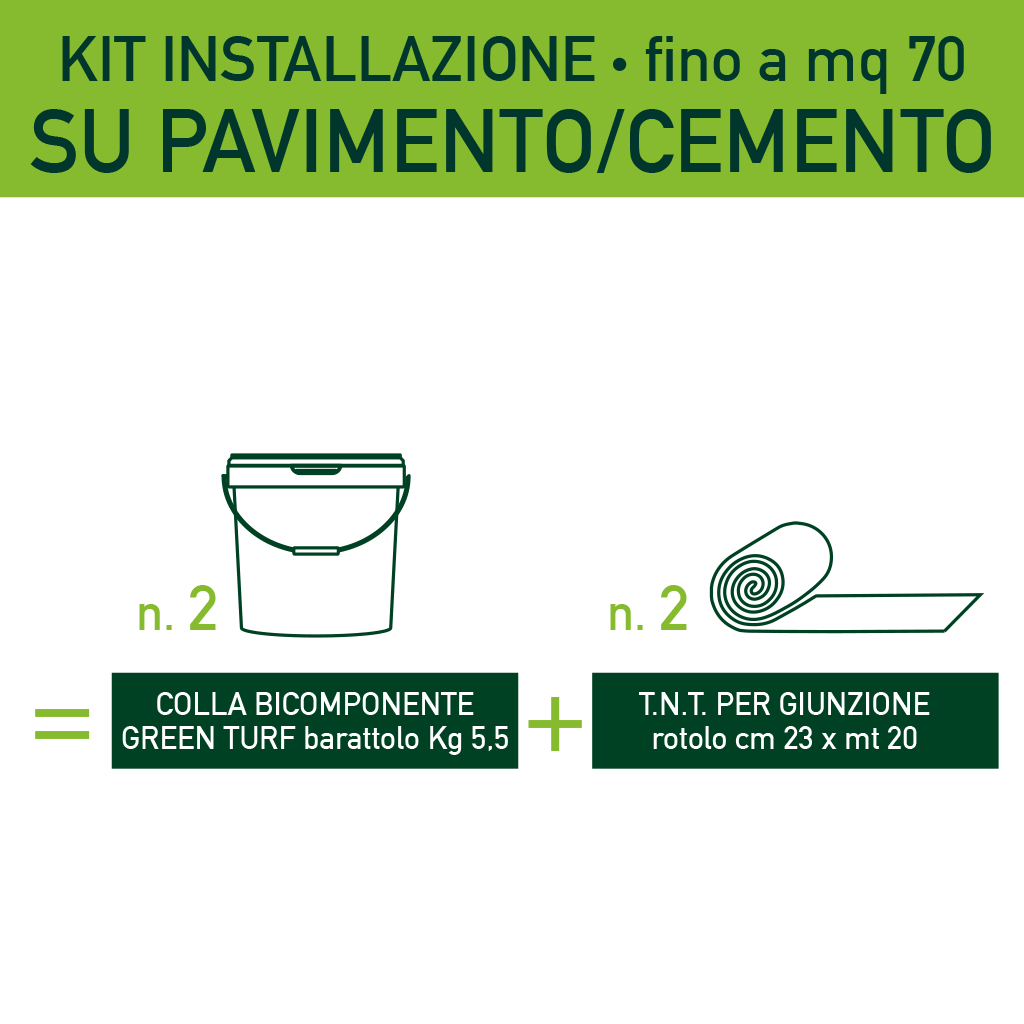 KIT INSTALLAZIONE • fino a mq 70
SU PAVIMENTO/CEMENTO

n. 2

n. 2

=

COLLA BICOMPONENTE
GREEN TURF barattolo Kg 5,5

+

T.N.T. PER GIUNZIONE
rotolo cm 23 x mt 20