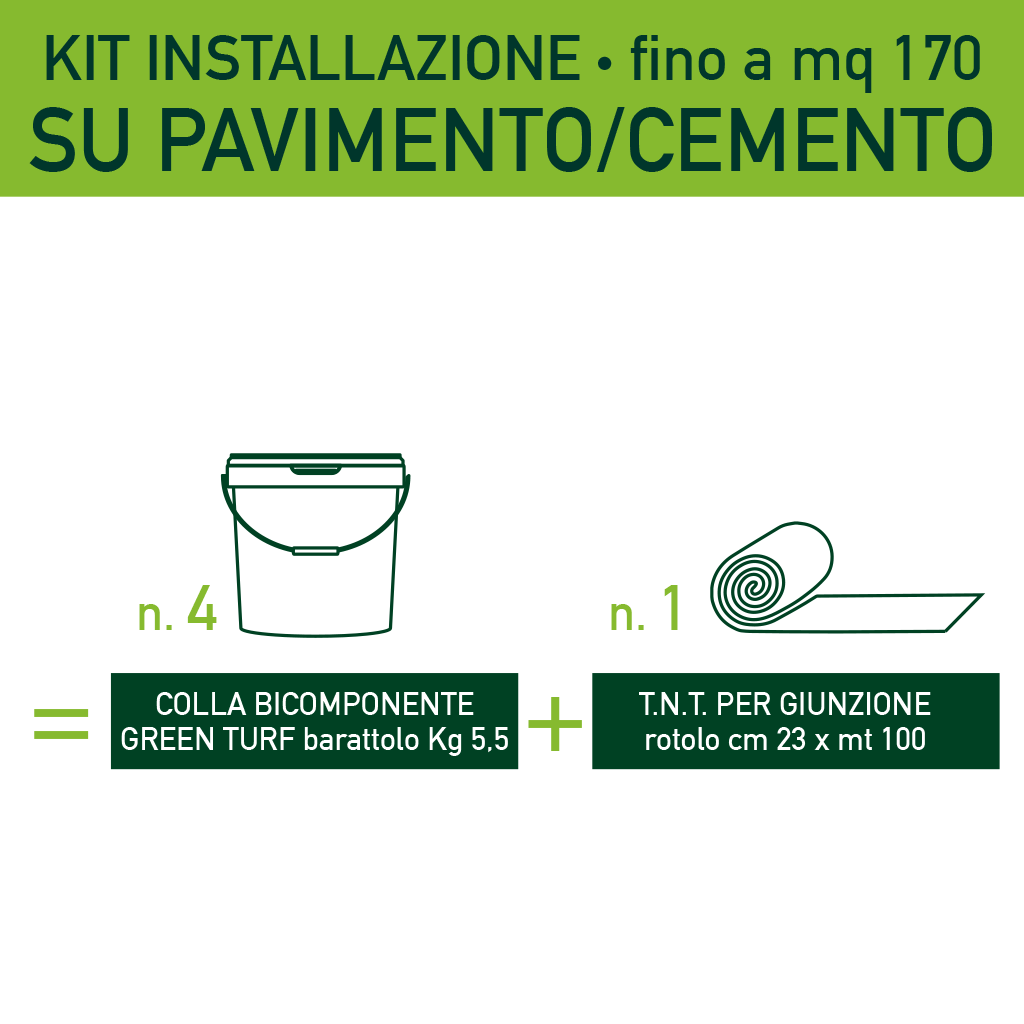 KIT INSTALLAZIONE • fino a mq 170
SU PAVIMENTO/CEMENTO

n. 4

n. 1

= COLLA BICOMPONENTE GREEN TURF barattolo Kg 5,5 + T.N.T. PER GIUNZIONE rotolo cm 23 x mt 100