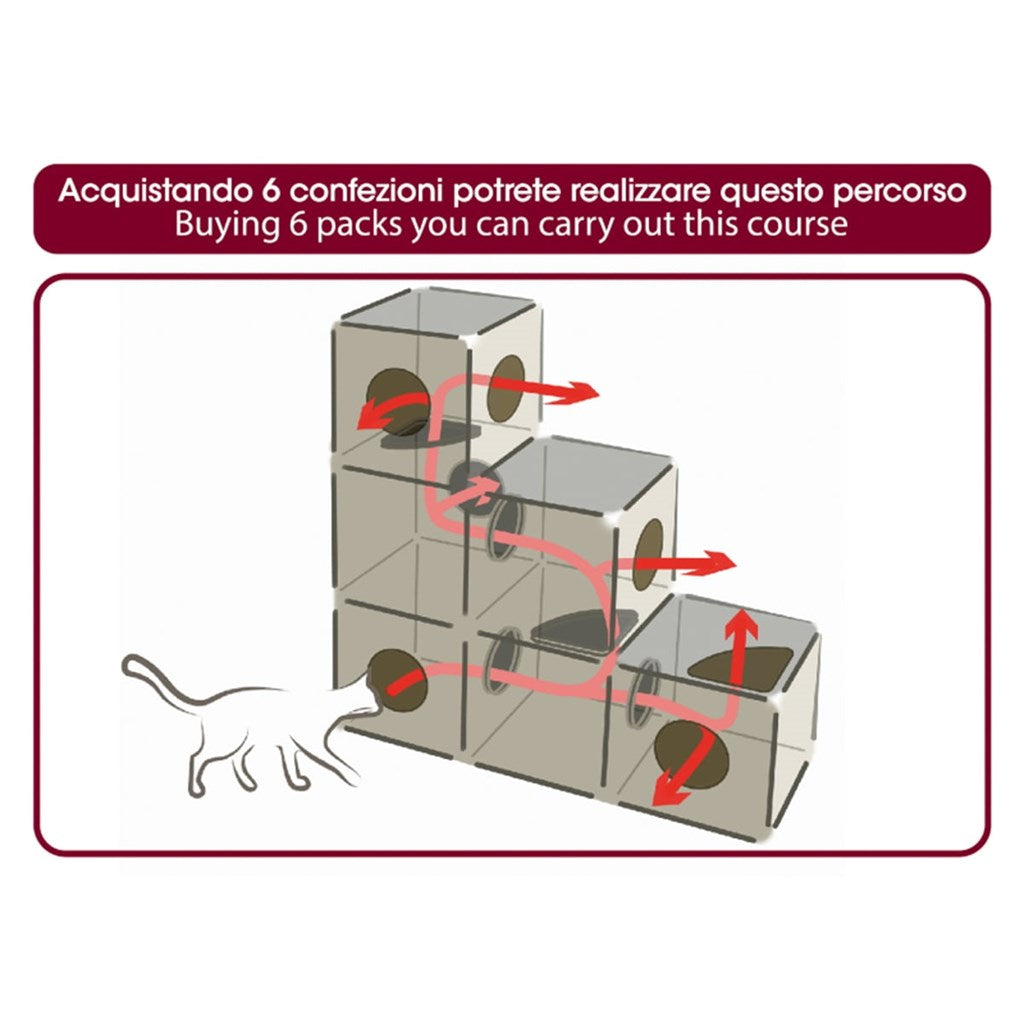 Acquistando 6 confezioni potrete realizzare questo percorso
Buying 6 packs you can carry out this course